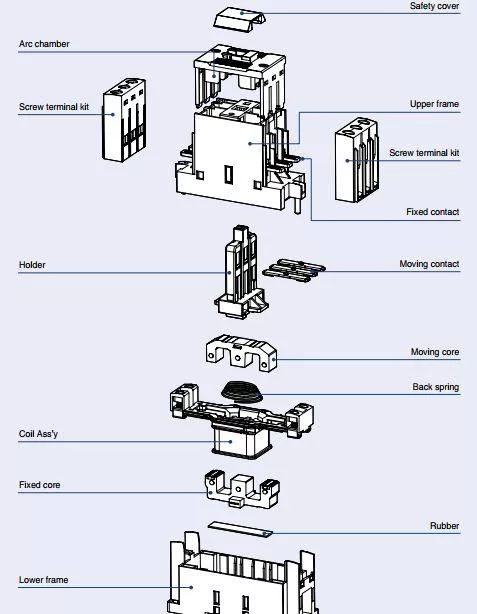 Safety cover

Arc chamber

Screw terminal kit

Upper frame

Screw terminal kit

Fixed contact

Holder

Moving contact

Moving core

Back spring

Coil Ass'y

Fixed core

Rubber

Lower frame